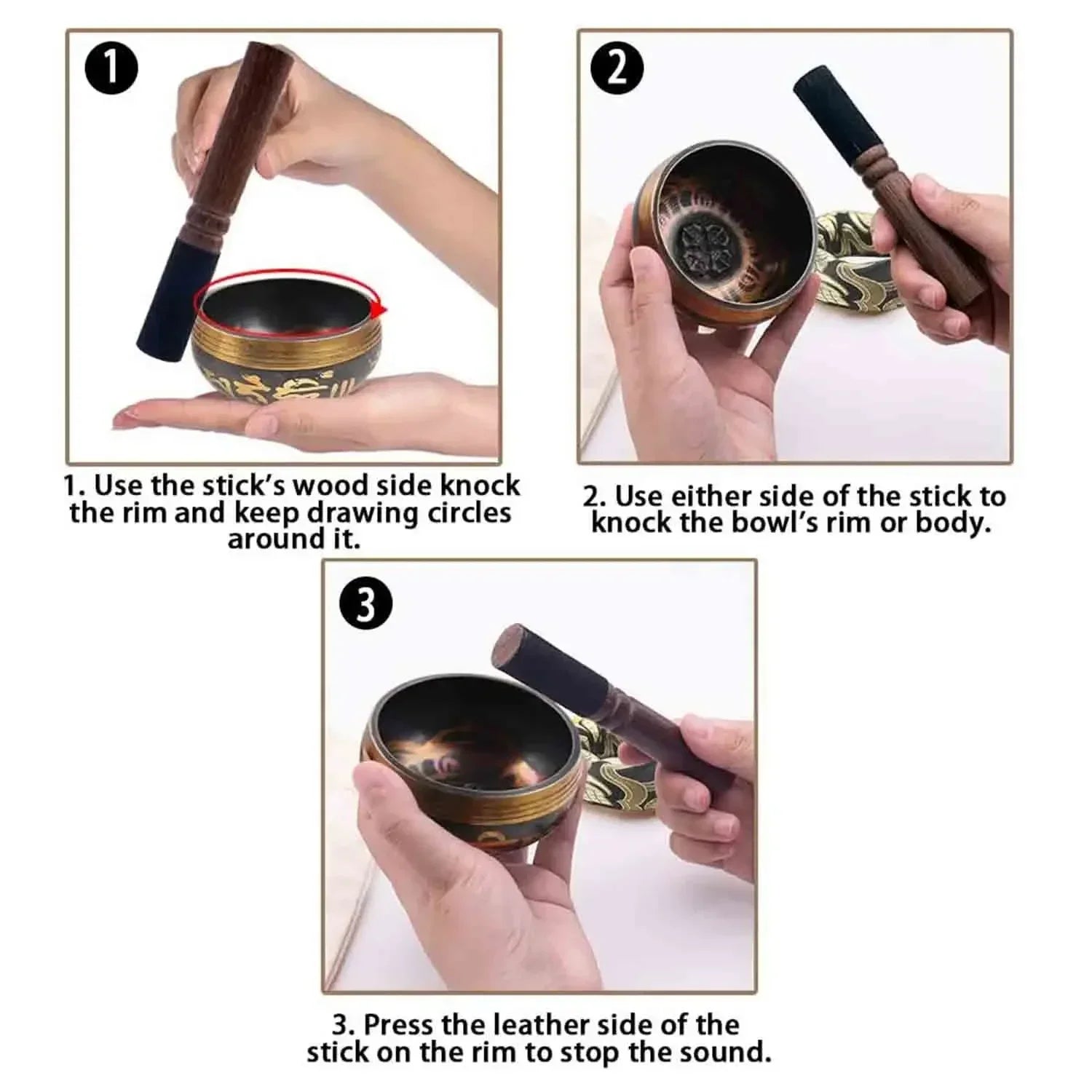 1

1. Use the stick's wood side knock the rim and keep drawing circles around it.

2

2. Use either side of the stick to knock the bowl's rim or body.

3

3. Press the leather side of the stick on the rim to stop the sound.